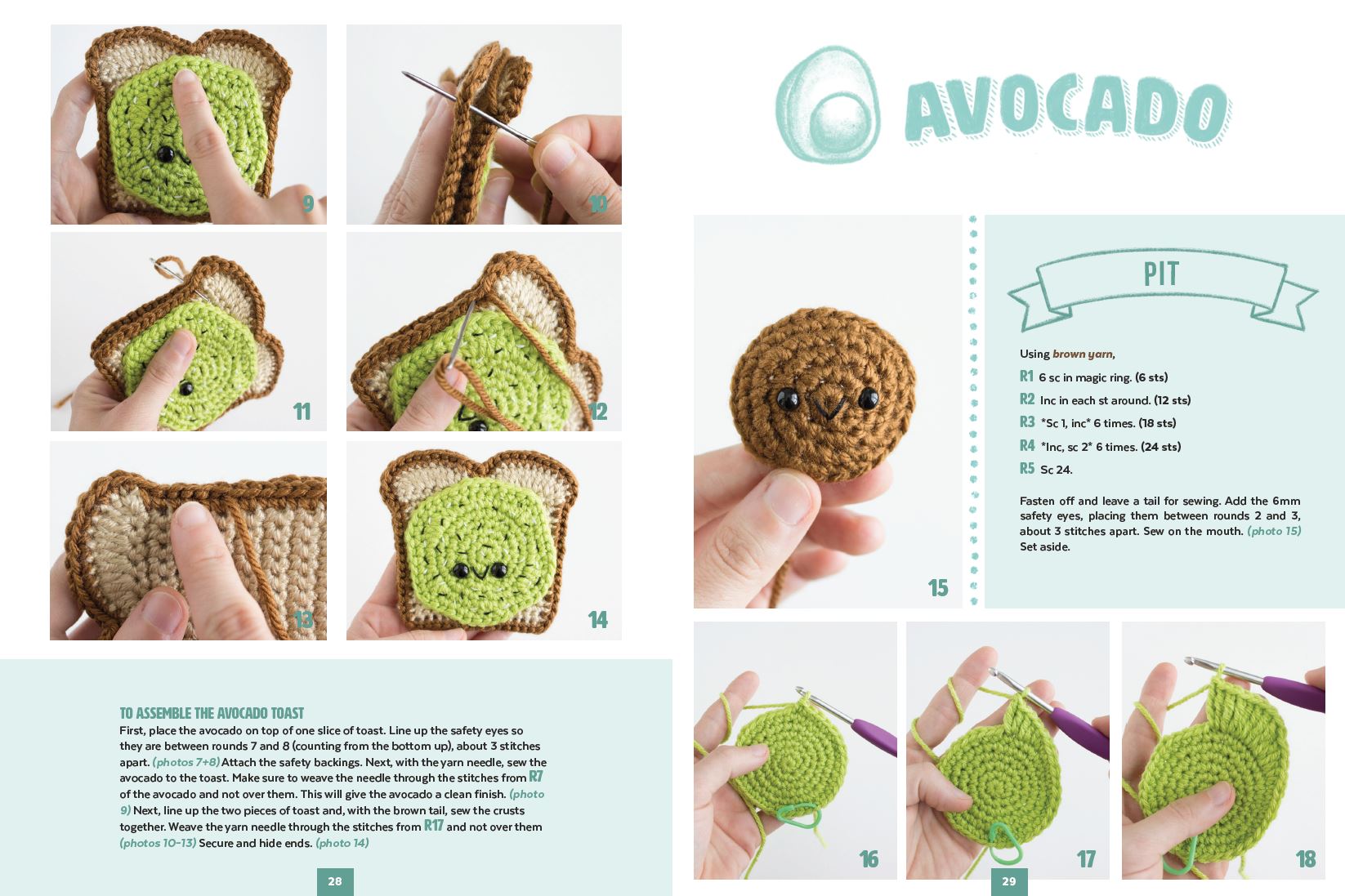 9

10

11

12

13

14

TO ASSEMBLE THE AVOCADO TOAST
First, place the avocado on top of one slice of toast. Line up the safety eyes so they are between rounds 7 and 8 (counting from the bottom up), about 3 stitches apart. (photos 7+8) Attach the safety backings. Next, with the yarn needle, sew the avocado to the toast. Make sure to weave the needle through the stitches from R7 of the avocado and not over them. This will give the avocado a clean finish. (photo 9) Next, line up the two pieces of toast and, with the brown tail, sew the crusts together. Weave the yarn needle through the stitches from R17 and not over them (photos 10-13) Secure and hide ends. (photo 14)

28

AVOCADO

15

PIT

Using brown yarn,
R1 6 sc in magic ring. (6 sts)
R2 Inc in each st around. (12 sts)
R3 *Sc 1, inc* 6 times. (18 sts)
R4 *Inc, sc 2* 6 times. (24 sts)
R5 Sc 24.

Fasten off and leave a tail for sewing. Add the 6mm safety eyes, placing them between rounds 2 and 3, about 3 stitches apart. Sew on the mouth. (photo 15) Set aside.

16

17

18

29